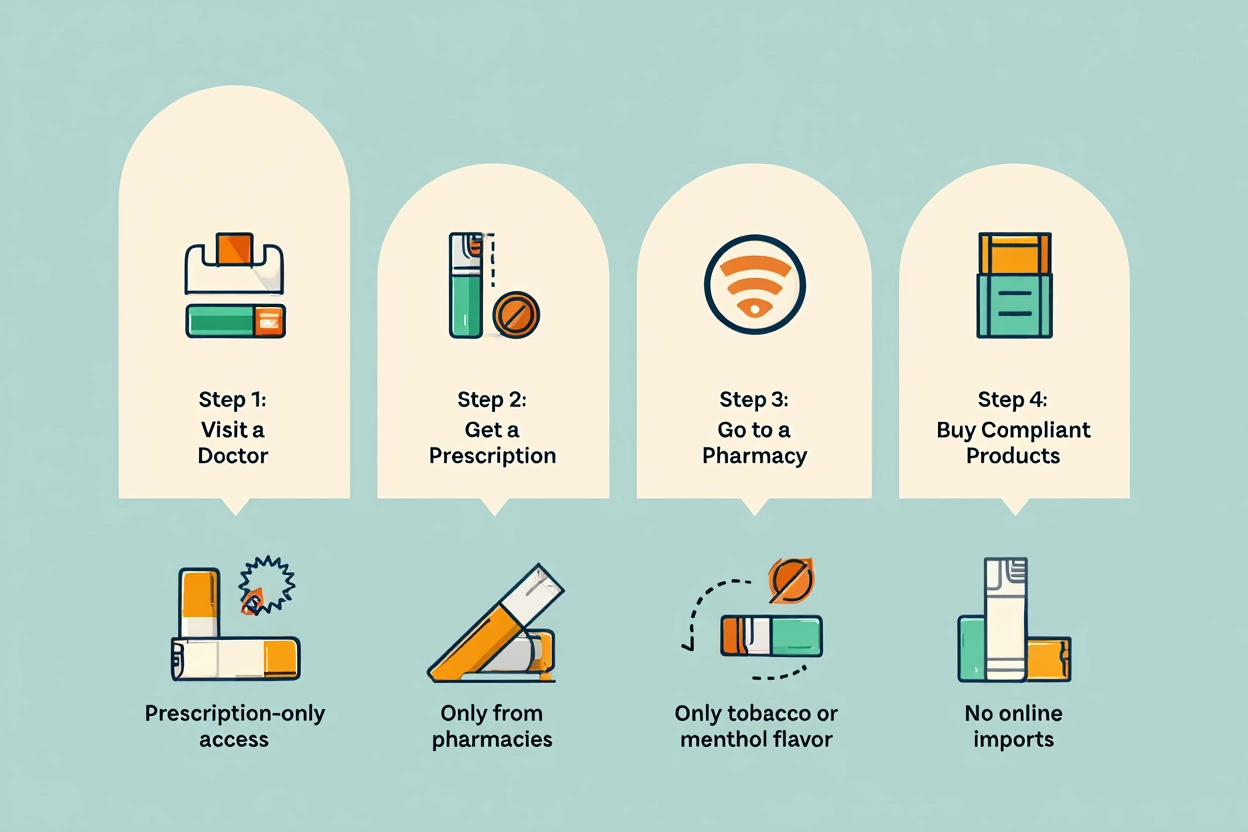 Step 1:
Visit a Doctor

Step 2:
Get a Prescription

Step 3:
Go to a Pharmacy

Step 4:
Buy Compliant Products

Prescription-only access

Only from pharmacies

Only tobacco or menthol flavor

No online imports